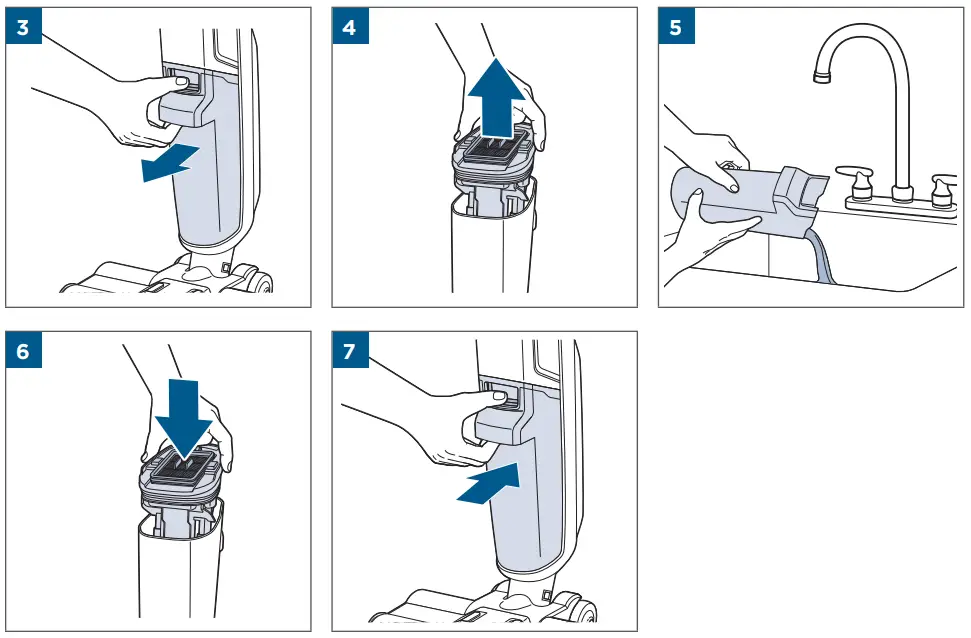 3

4

5

6

7