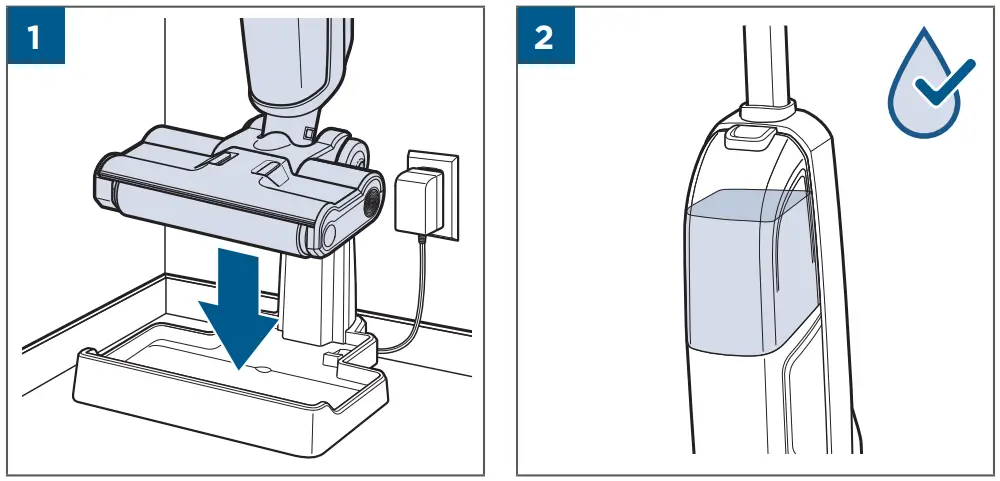 1

2