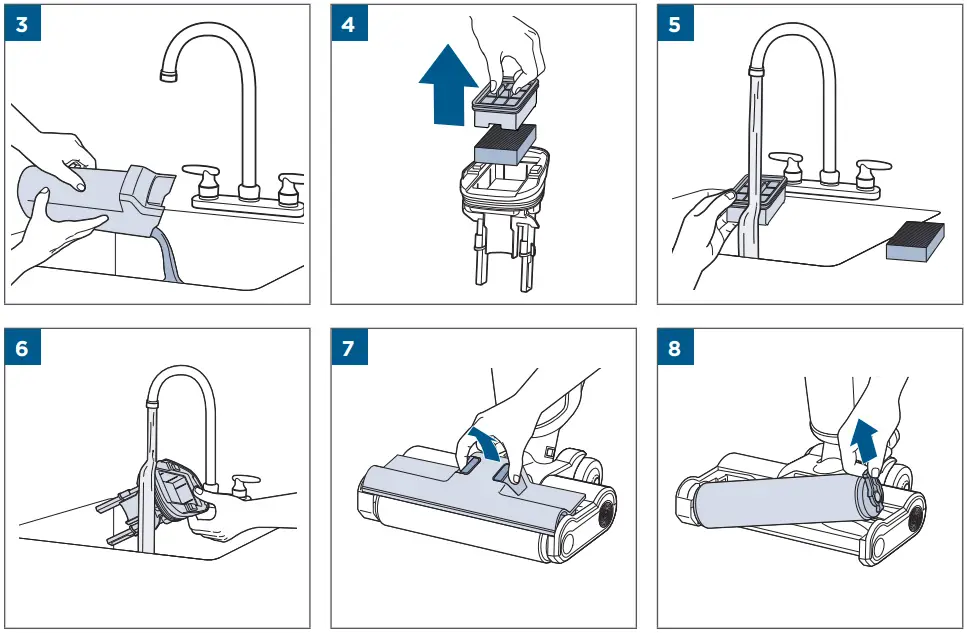 3

4

5

6

7

8