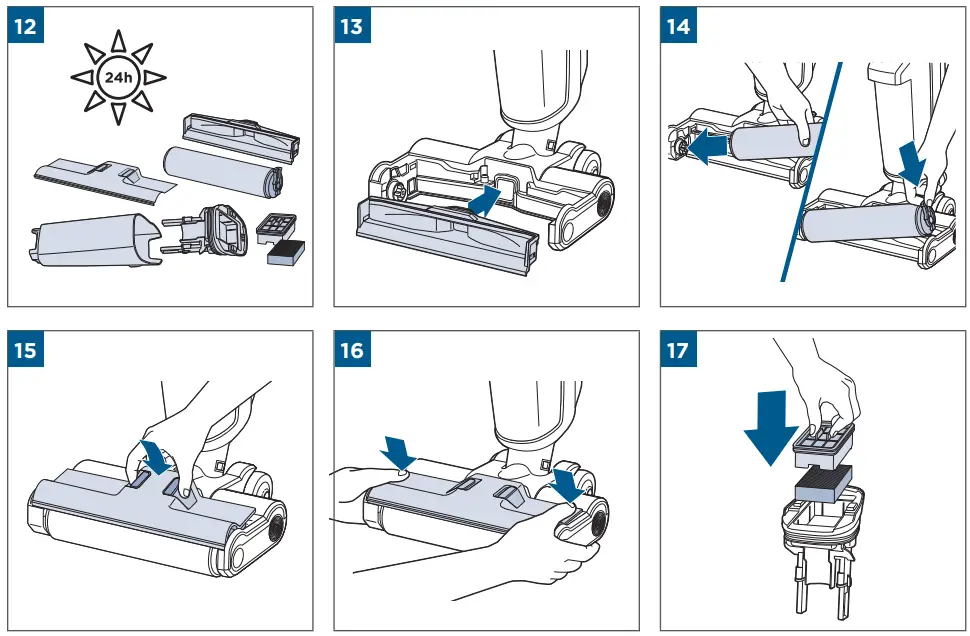 12

24h

13

14

15

16

17