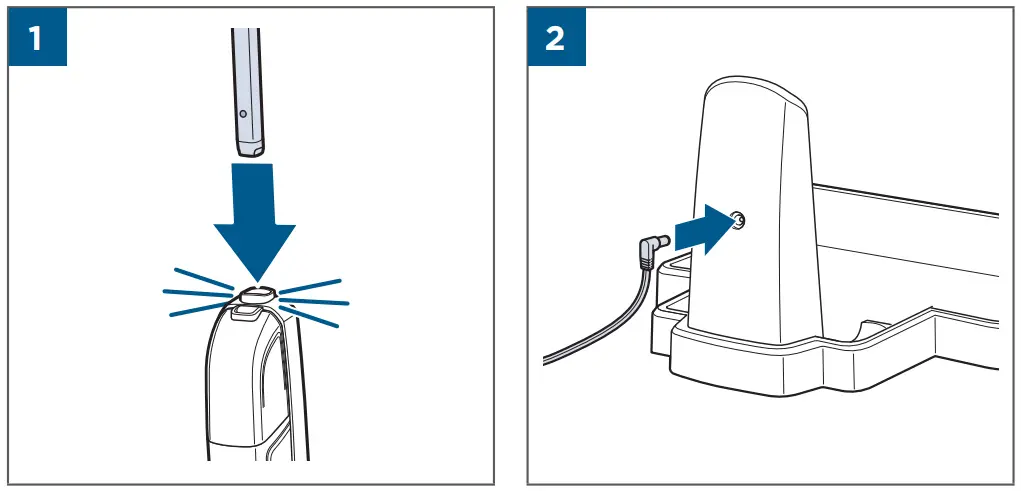 1

2