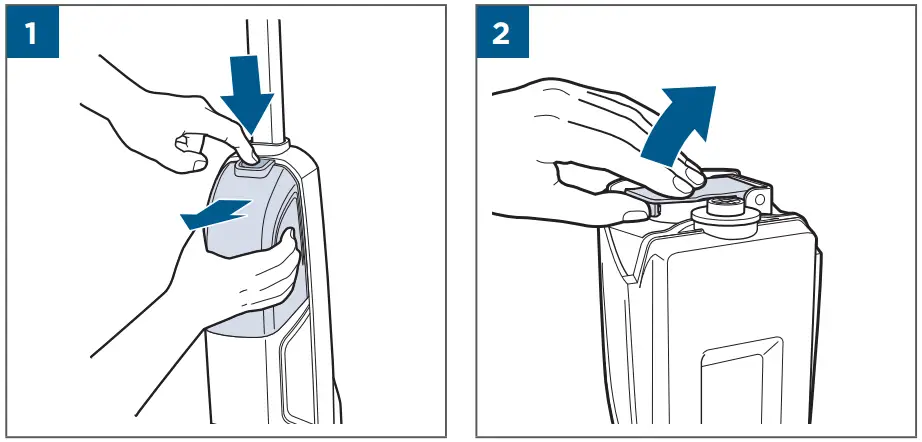 1

2