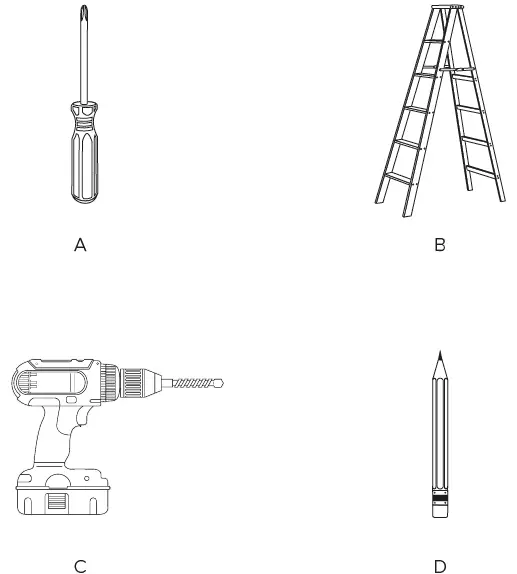 A

B

C

D