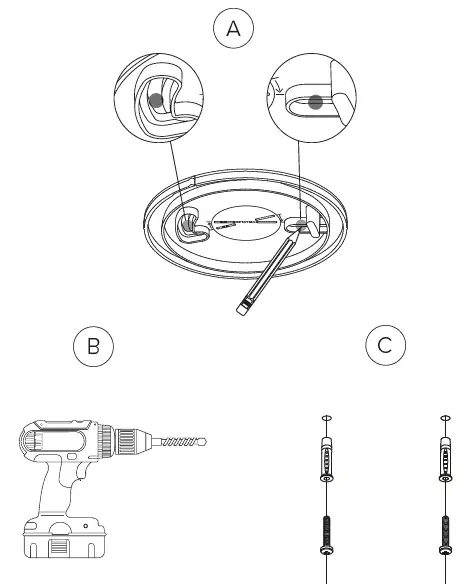 A

B

C