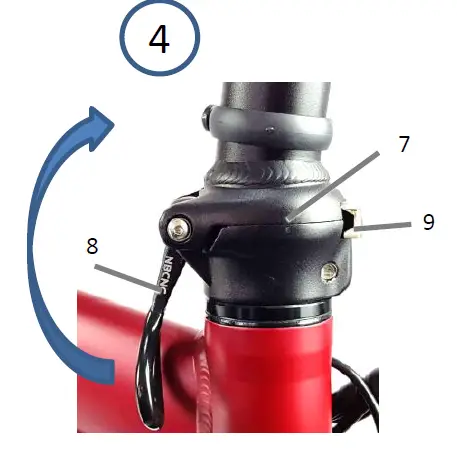 4

7

9

8

NBCNC