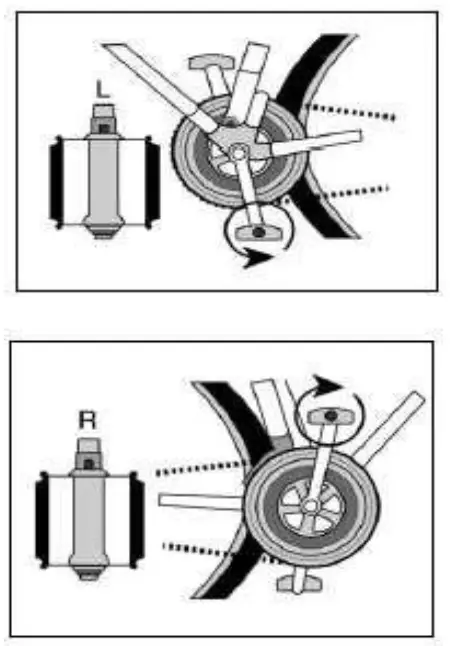 L

R