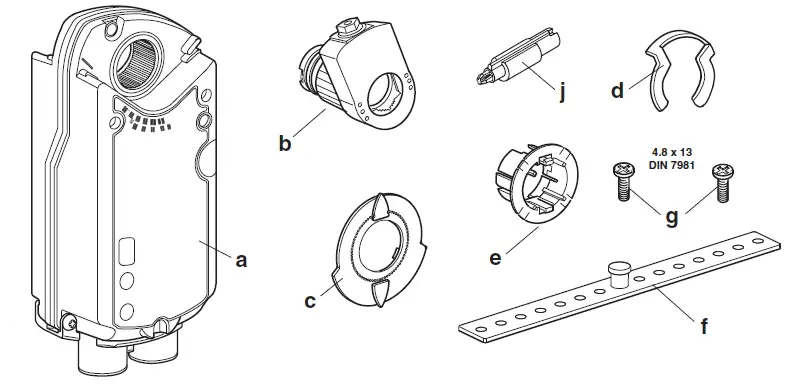 a

b

c

j

d

e

4.8 x 13
DIN 7981

g

f