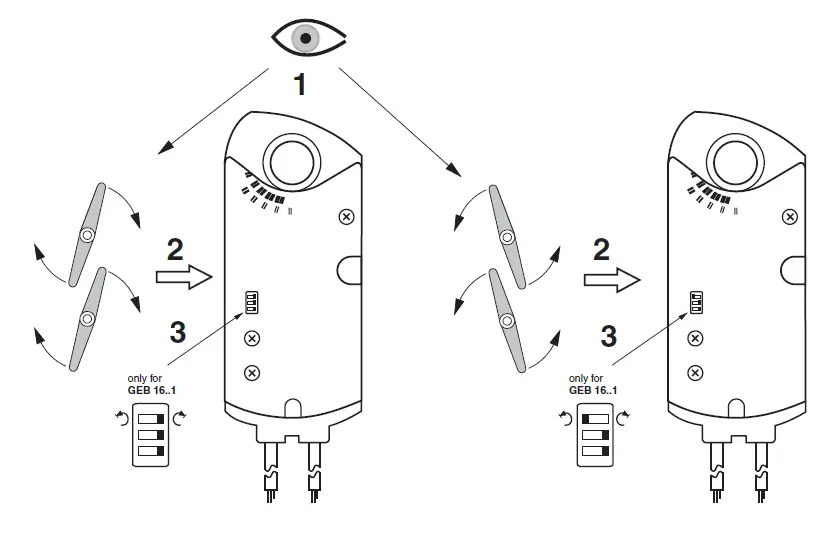 1

2

3

only for
GEB 16..1

2

3

only for
GEB 16..1