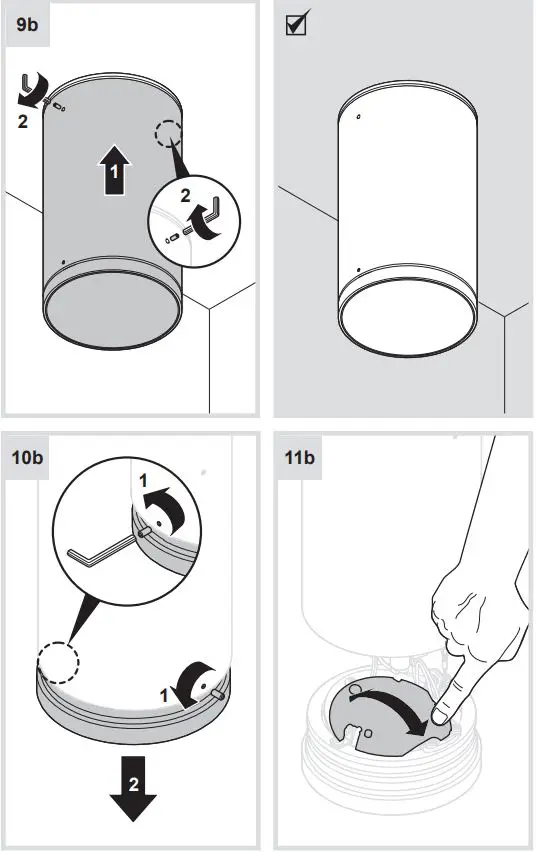 9b

2

1

2

10b

1

1

2

11b