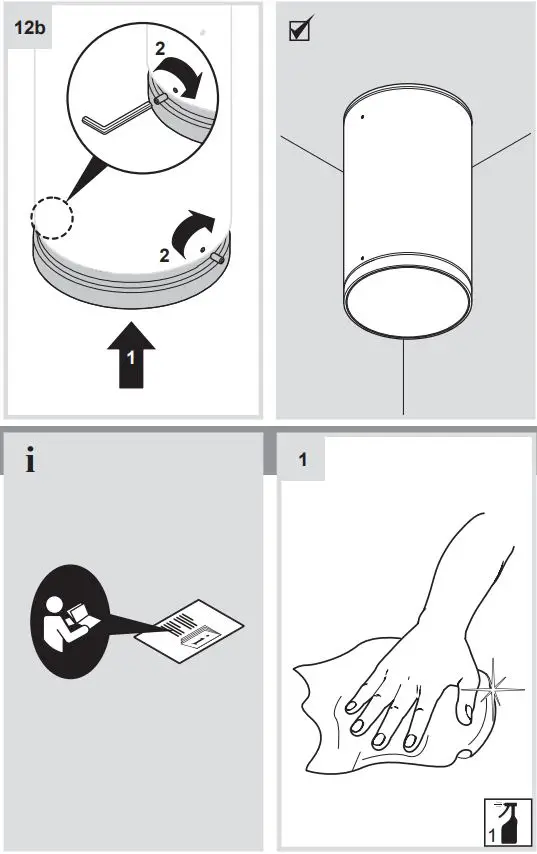 12b

2

2

1

i

1

1