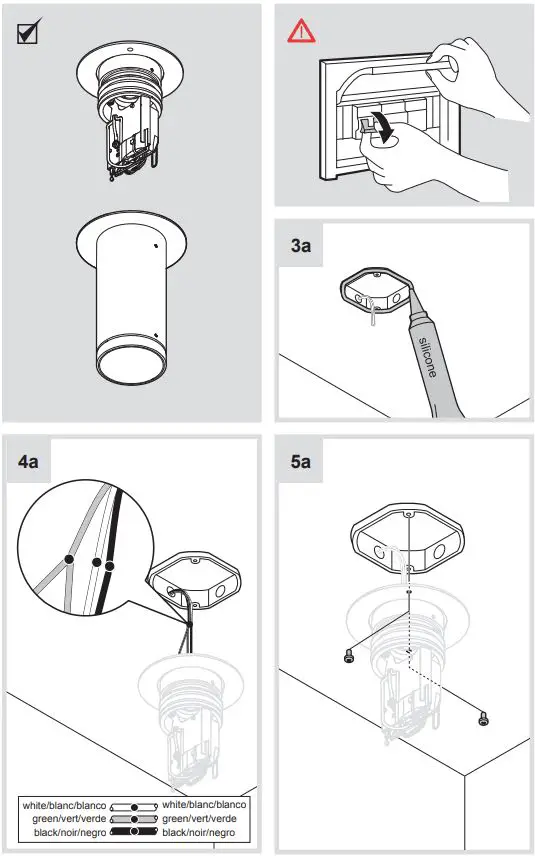 3a

silicone

4a

white/blanc/blanco white/blanc/blanco
green/vert/verde green/vert/verde
black/noir/negro black/noir/negro

5a