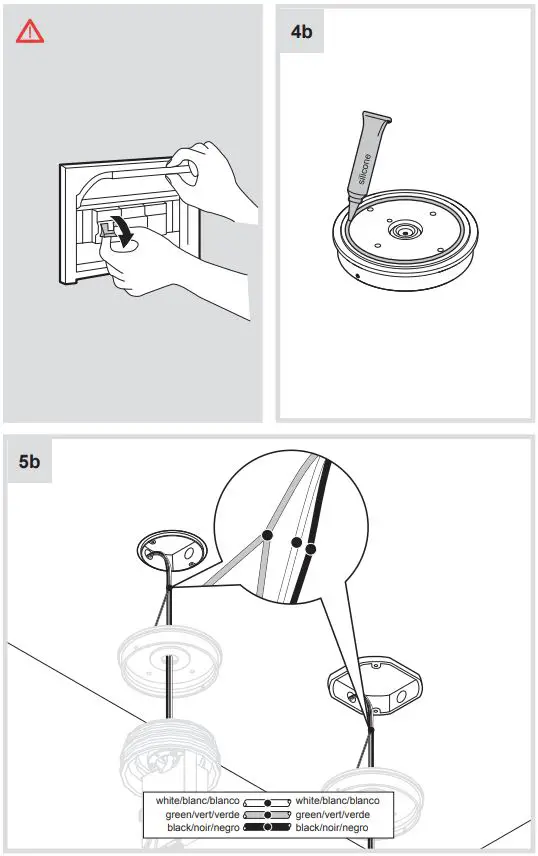 4b

silicone

5b

white/blanc/blanco white/blanc/blanco
green/vert/verde green/vert/verde
black/noir/negro black/noir/negro