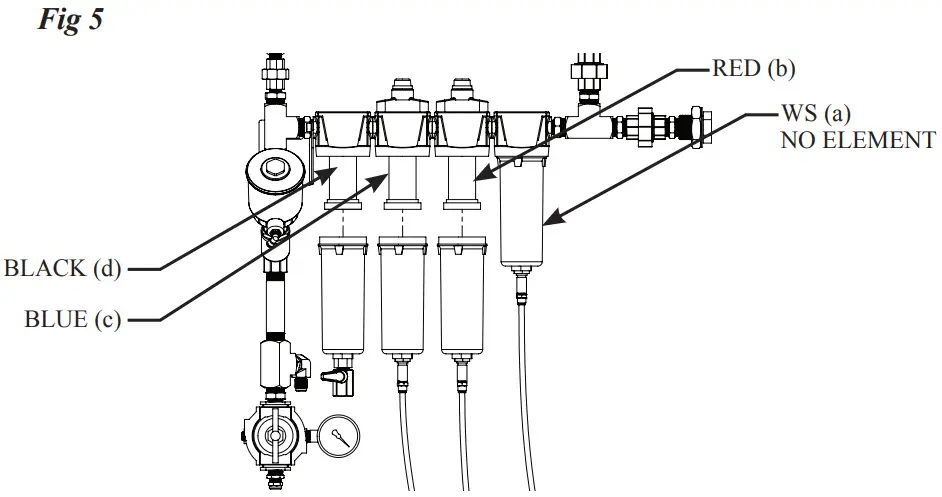 Fig 5

RED (b)

WS (a)
NO ELEMENT

BLACK (d)

BLUE (c)