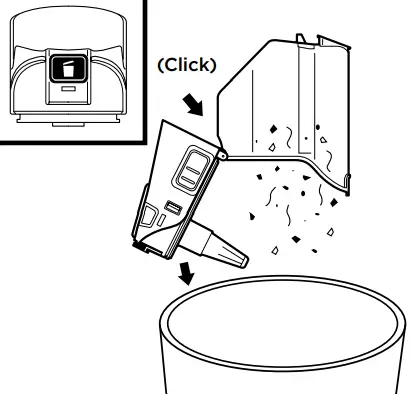 (Click)