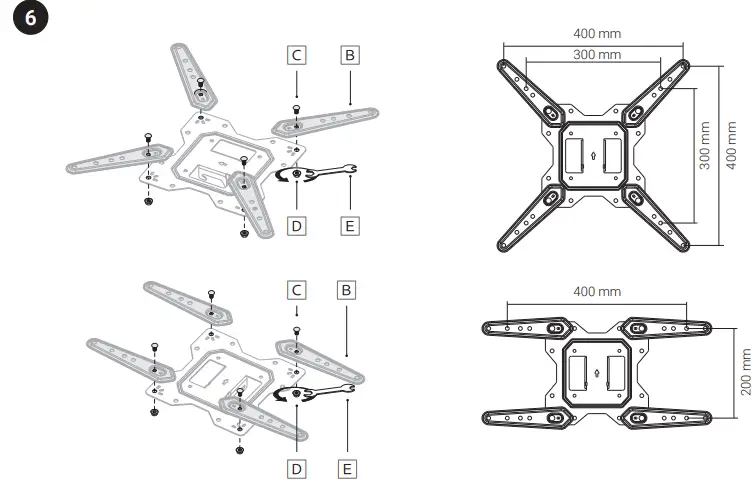 6

C
B
D
E

400 mm
300 mm
300 mm
400 mm

C
B
D
E

400 mm
200 mm