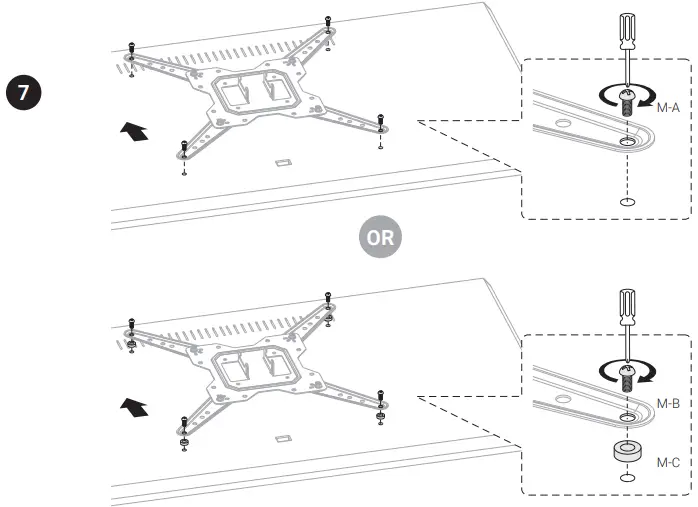 7

M-A

OR

M-B

M-C