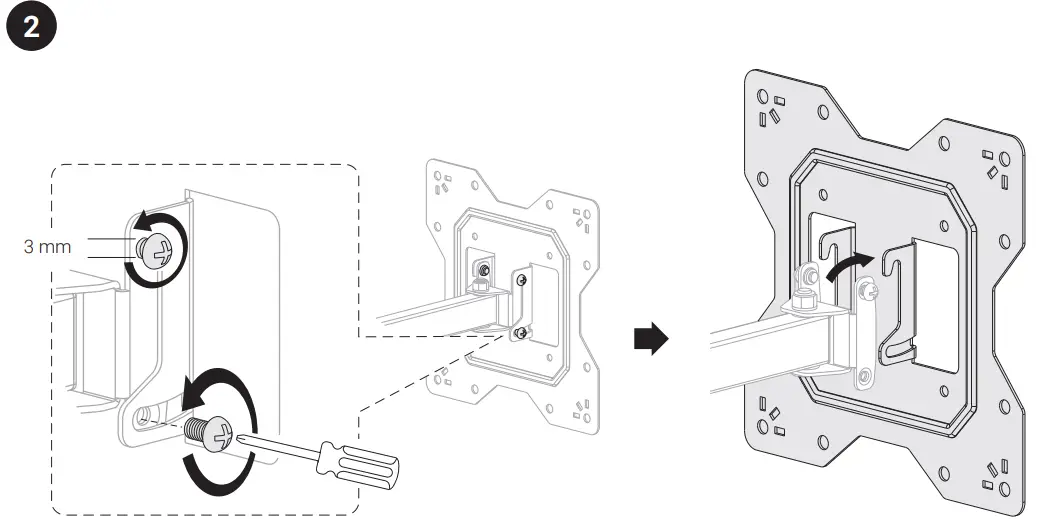 2

3 mm