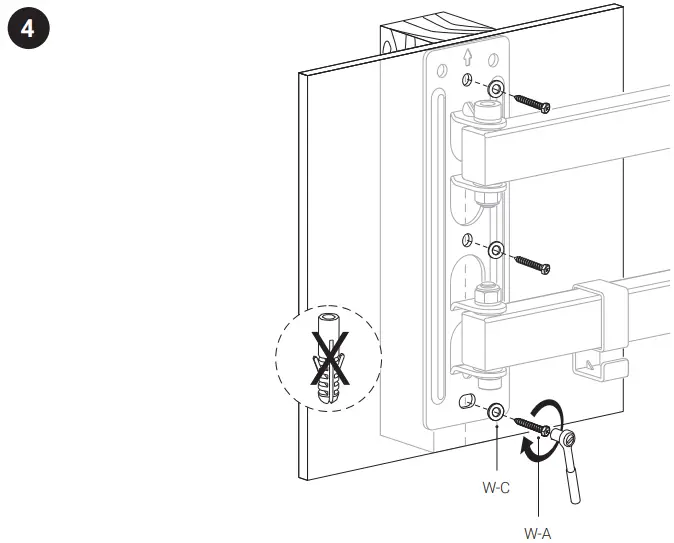 4

W-C

W-A