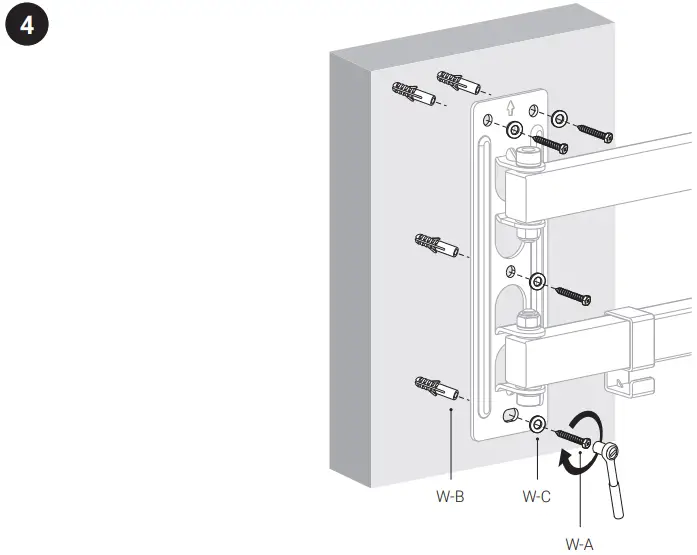 4

W-B

W-C

W-A