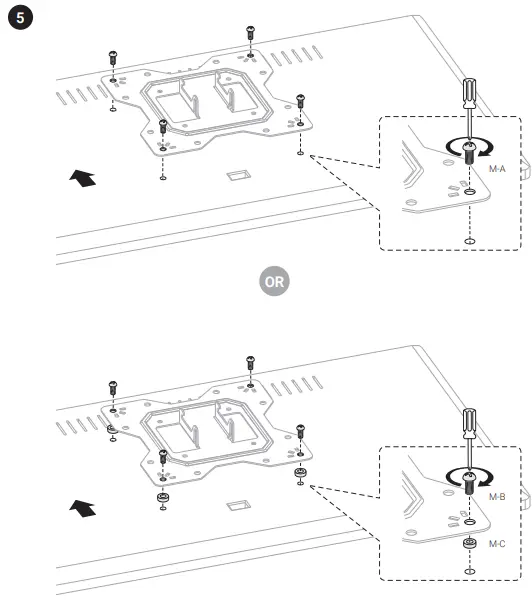 5

M-A

OR

M-B

M-C