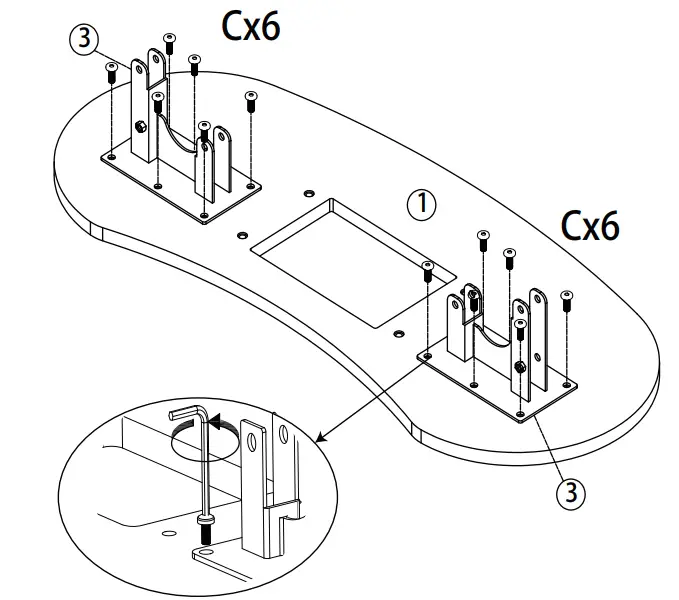 3
Cx6
1
Cx6
3