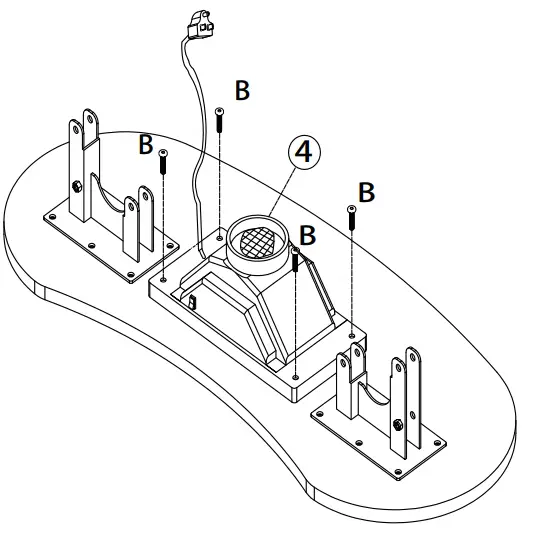 B
B
4
B
B