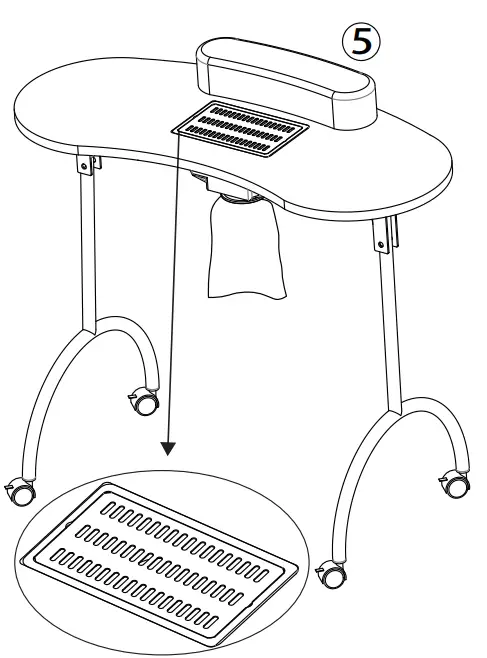 5