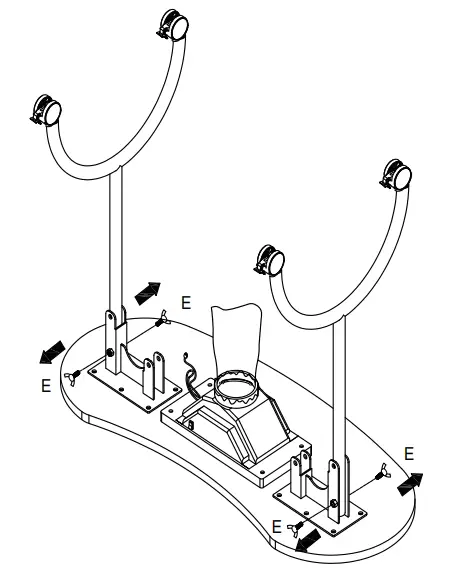 E
E
E
E