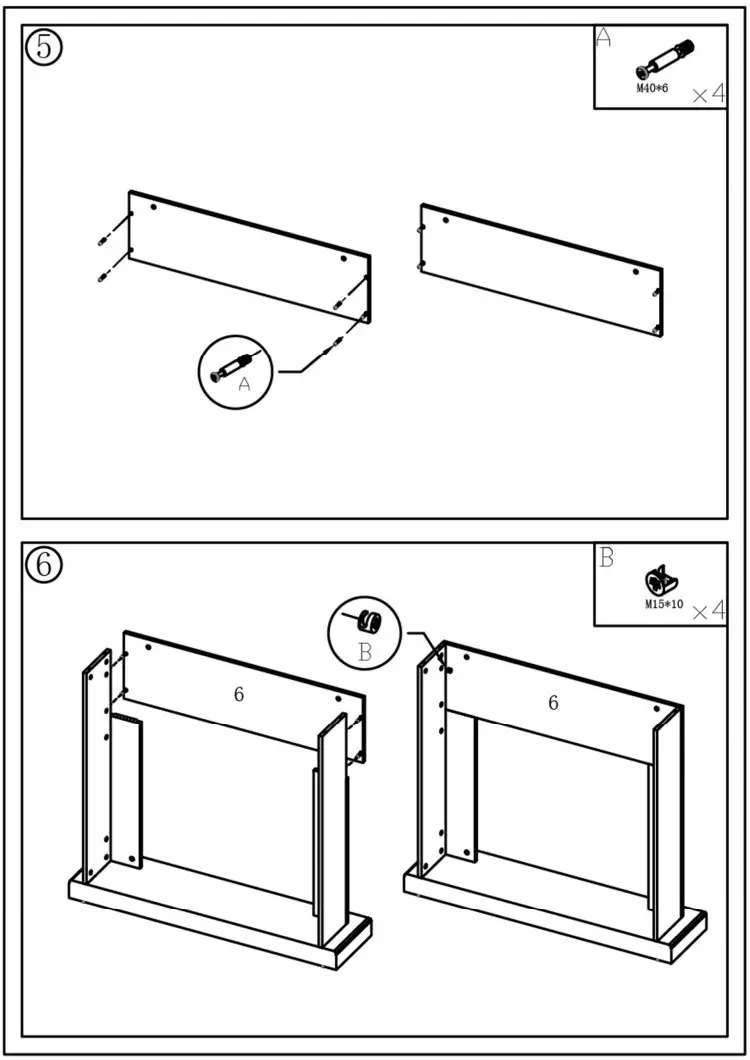 ⑤

A
M40*6
×4

A

⑥

B
M15*10
×4

B

6

6