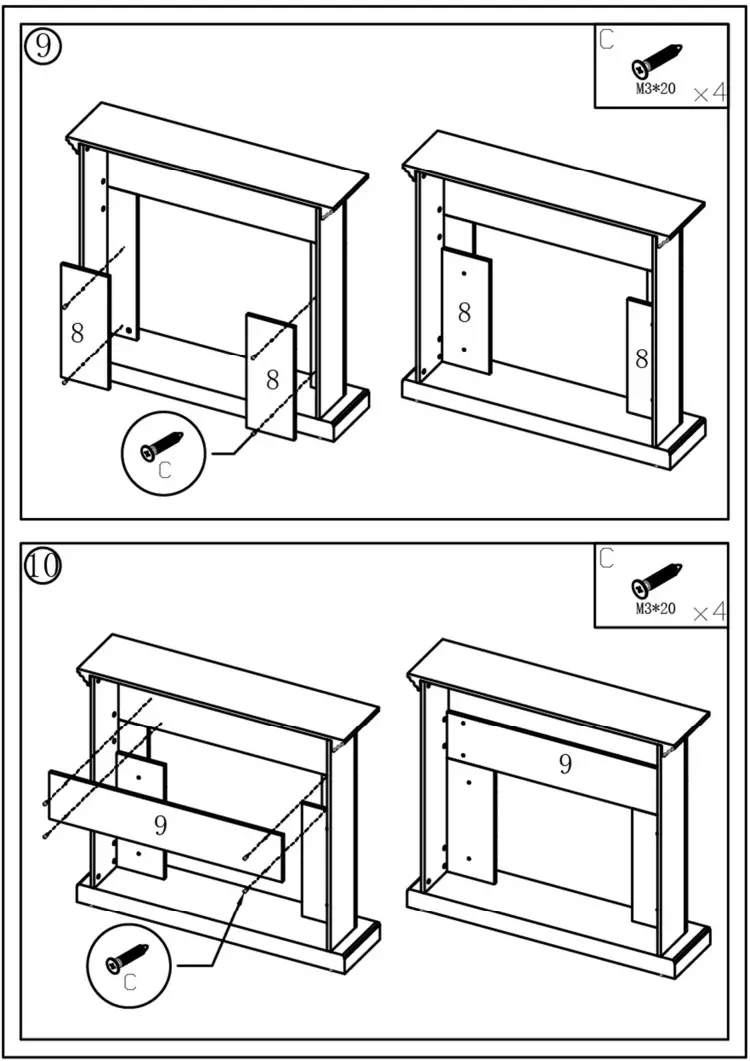 ⑨

C
M3*20 ×4

8
8
C
8
8

⑩

C
M3*20 ×4

9
C
9