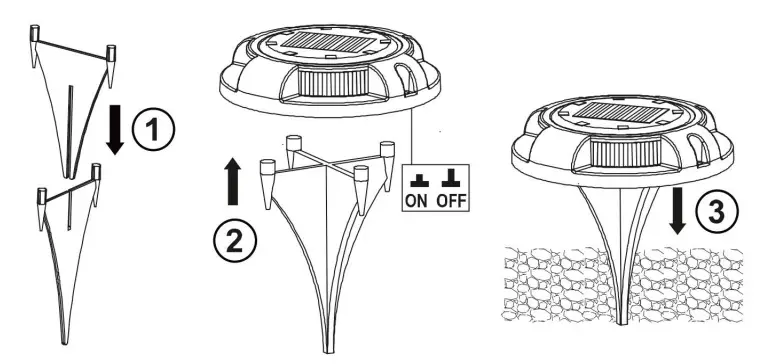 1

2

ON OFF

3