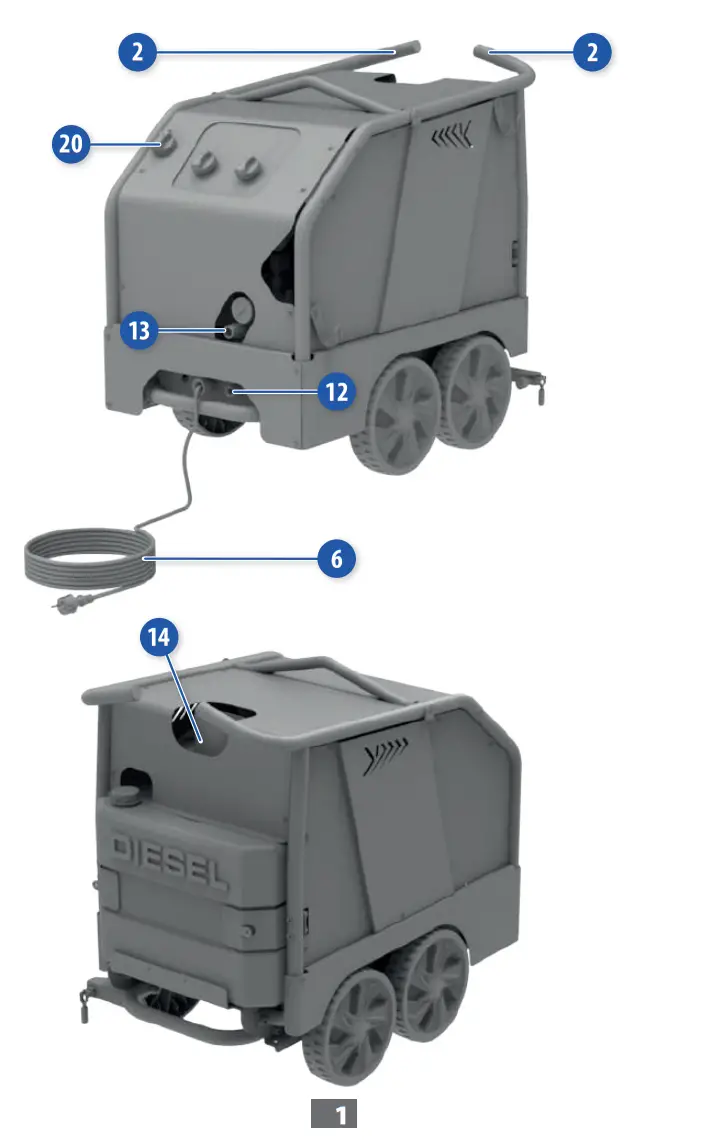 2
2
20
13
12
6
14
DIESEL
1