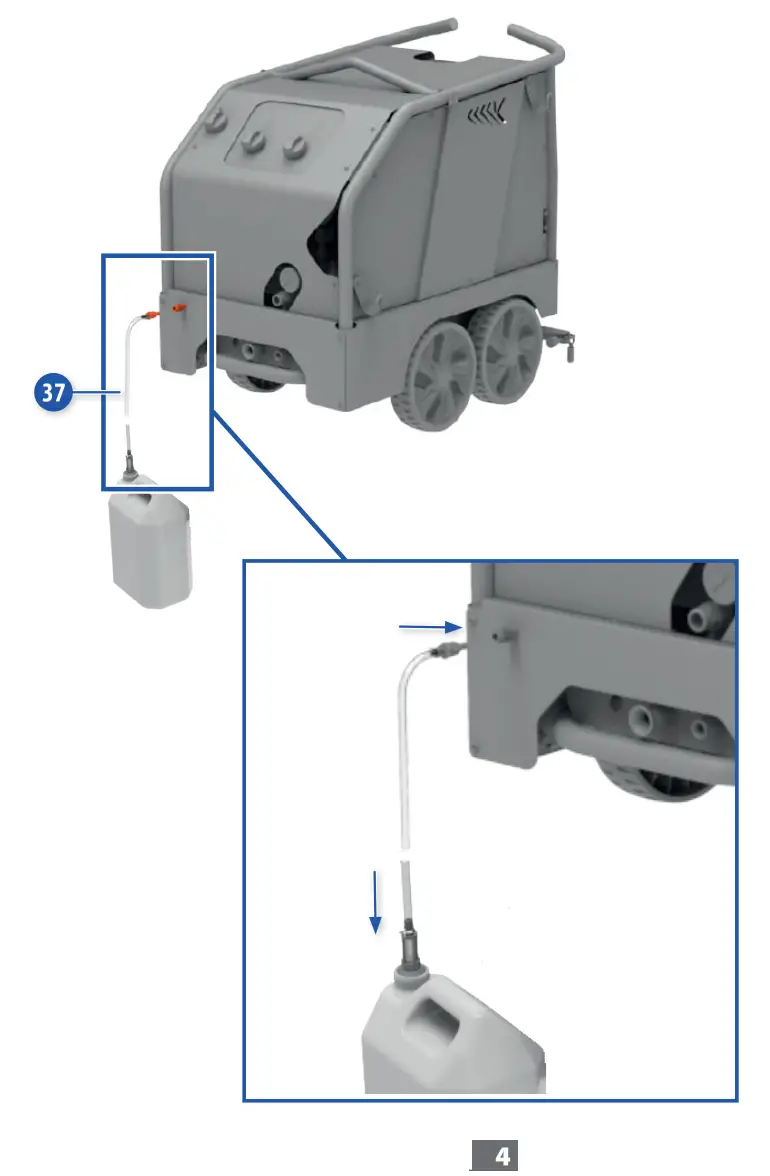 37

4