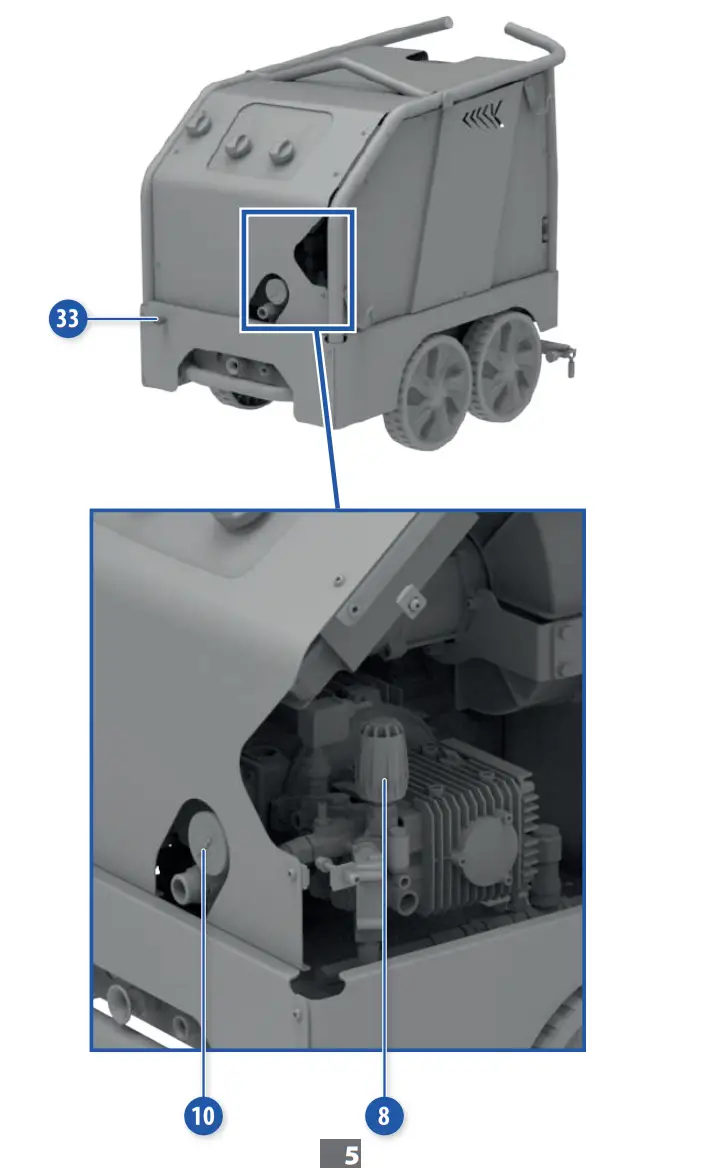 33

10

8

5