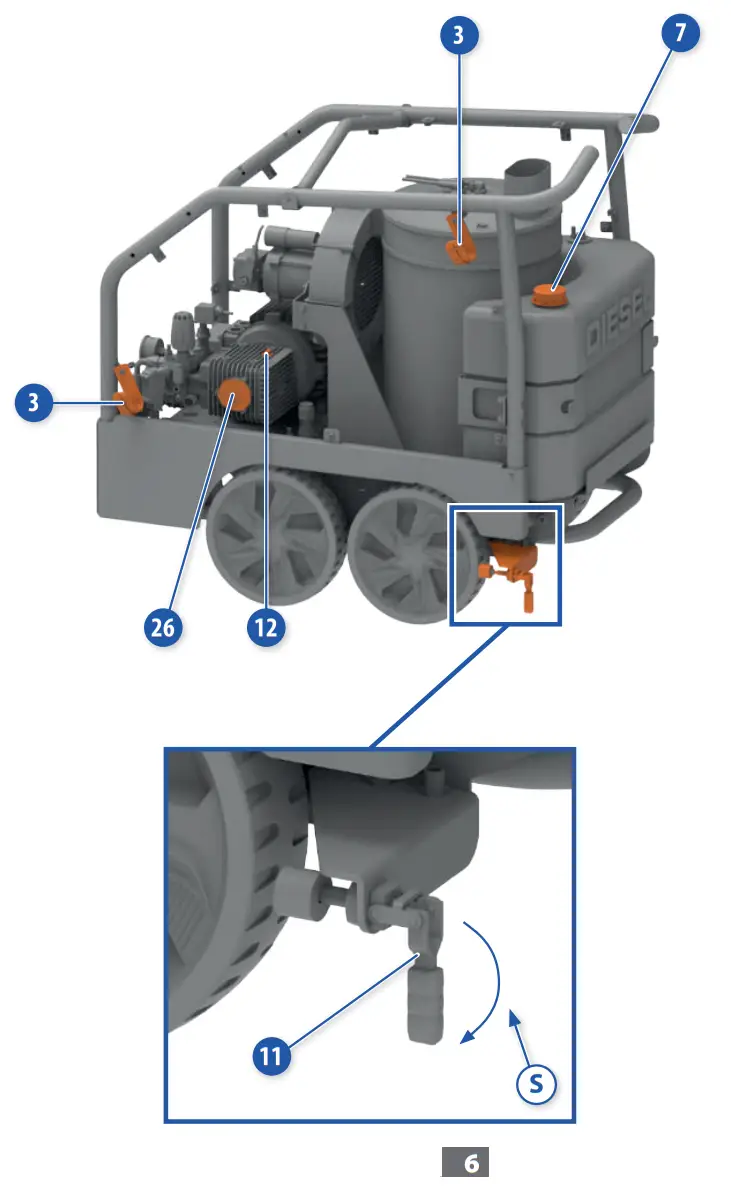 3
7
DIESEL
3
26
12
11
S
6