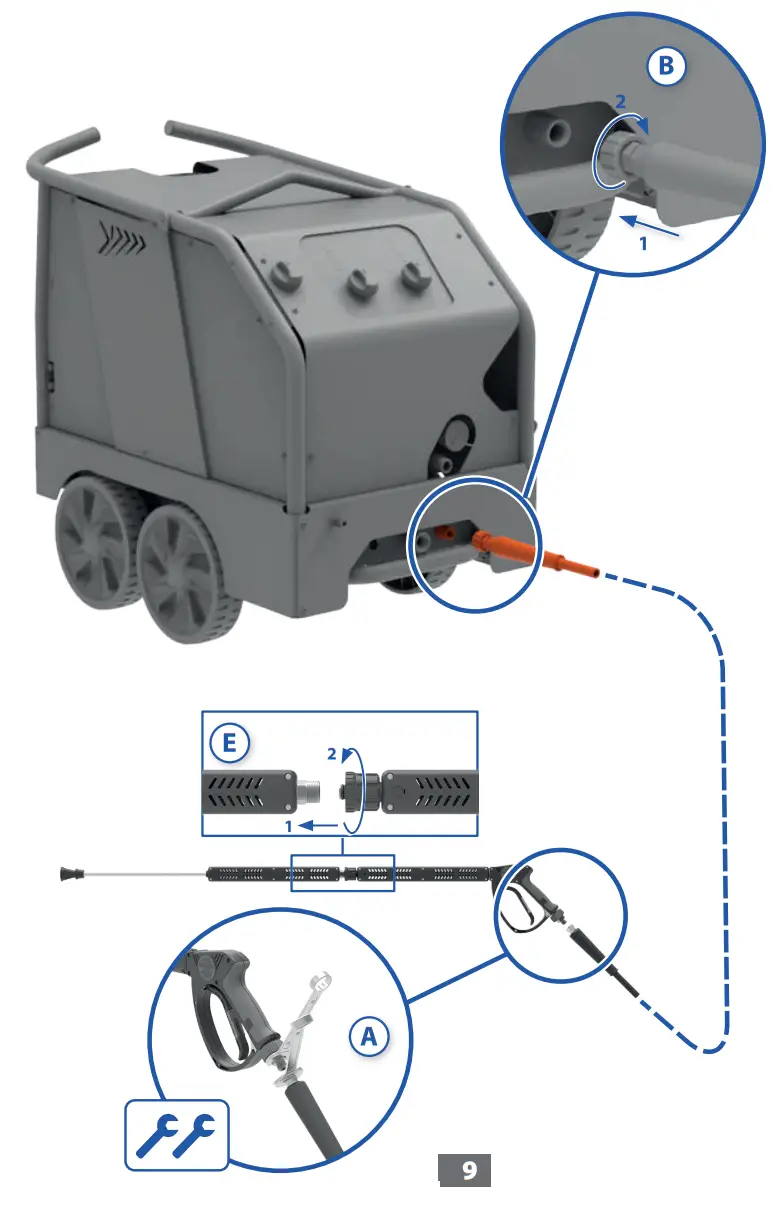 B
2
1
E
2
1
A
9