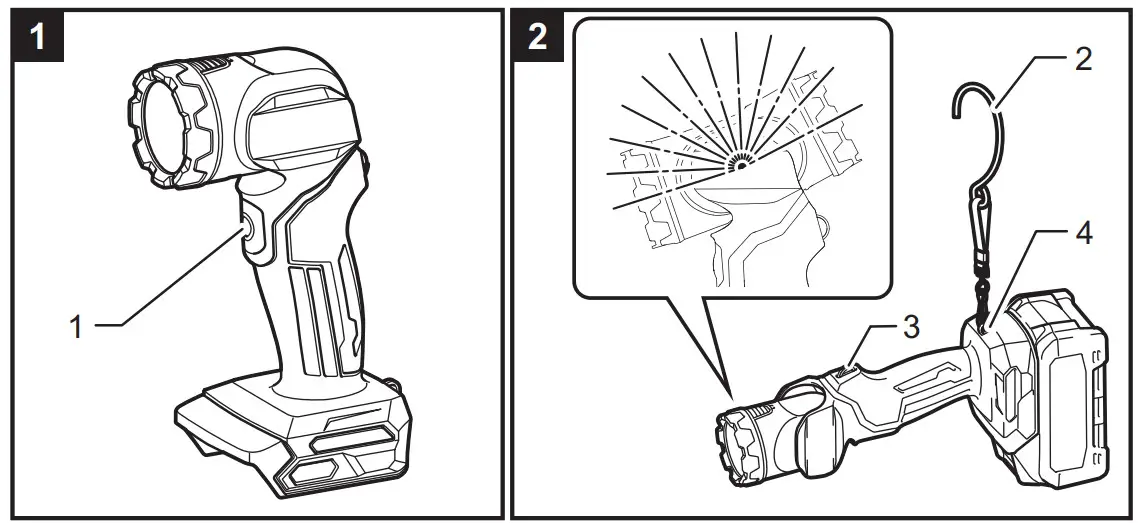 1

1

2

2

4

3