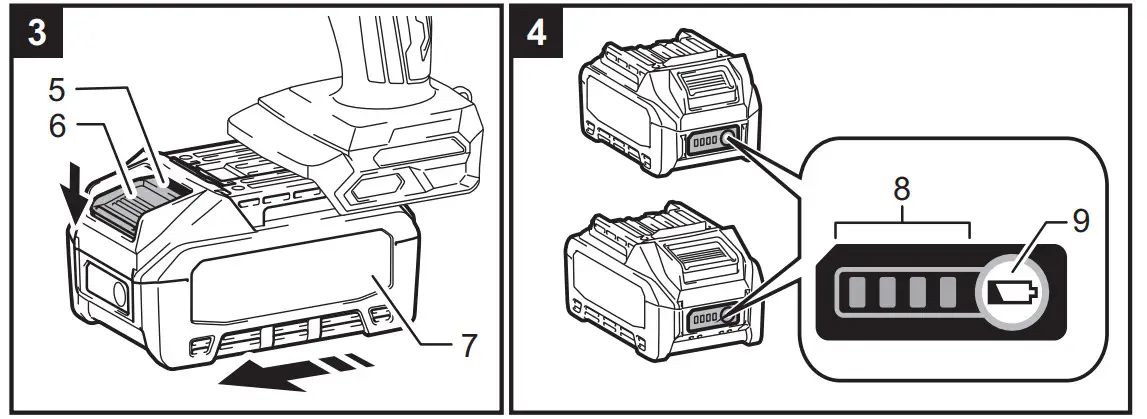 3
5
6
7
4
8
9