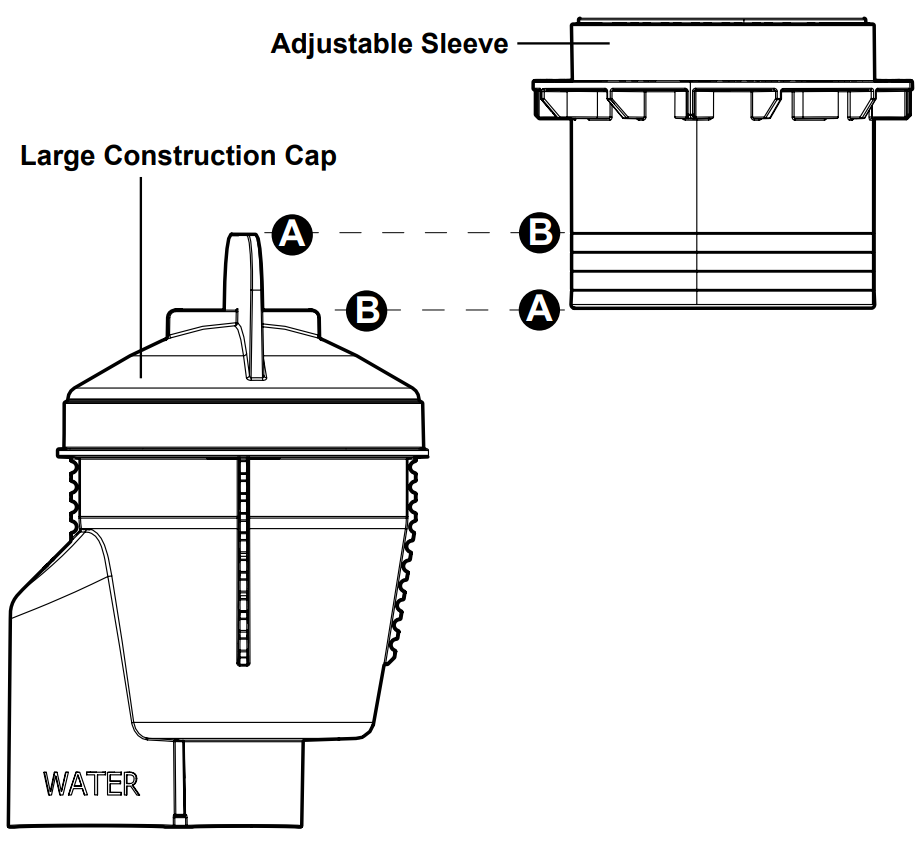 Adjustable Sleeve

Large Construction Cap

A

B

B

A

WATER