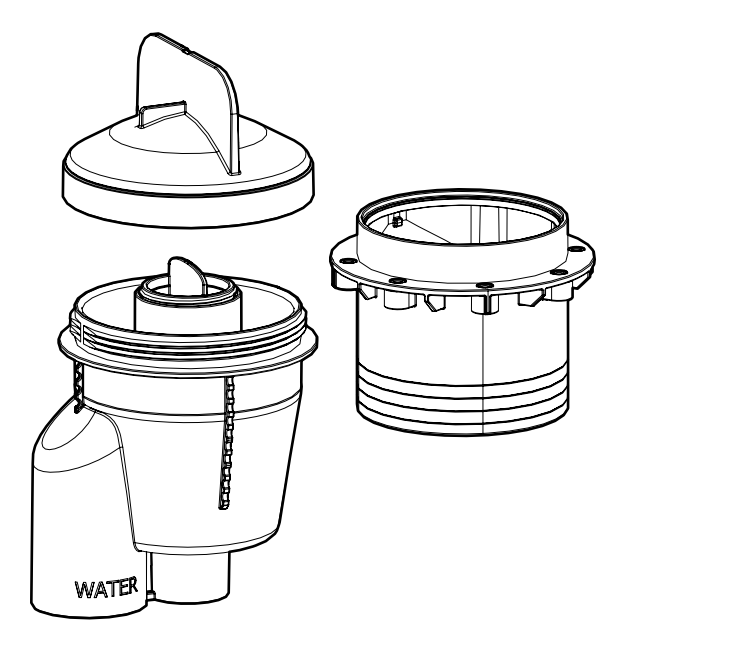 WATER