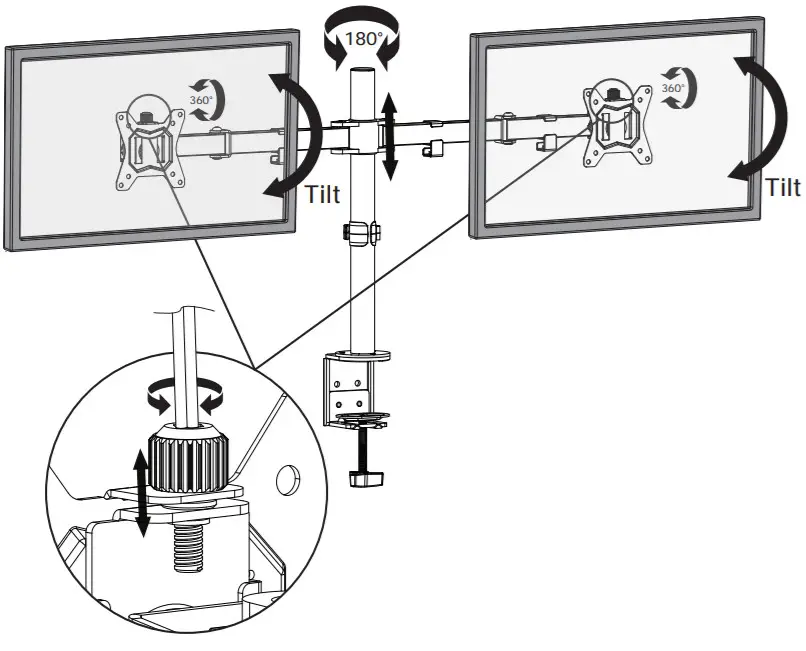 180°

360°

Tilt

360°

Tilt