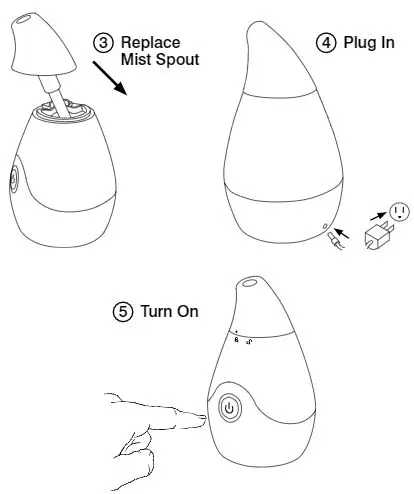 ③ Replace Mist Spout

④ Plug In

⑤ Turn On