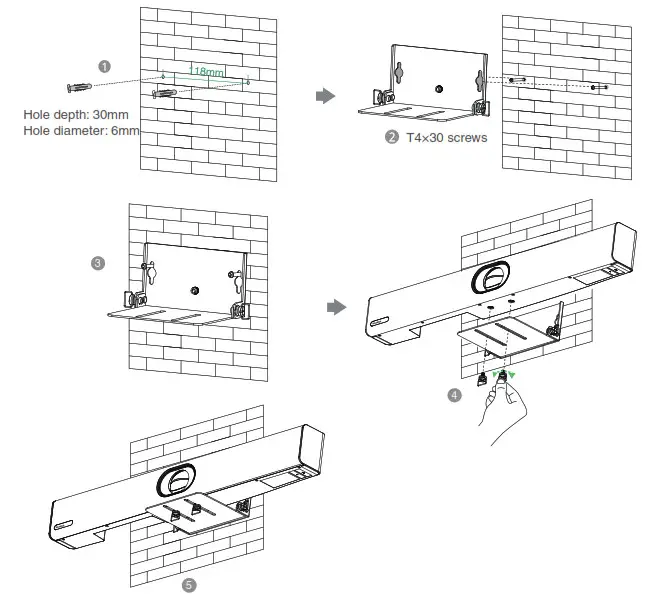 1
118mm
Hole depth: 30mm
Hole diameter: 6mm
2 T4×30 screws
3
4
5