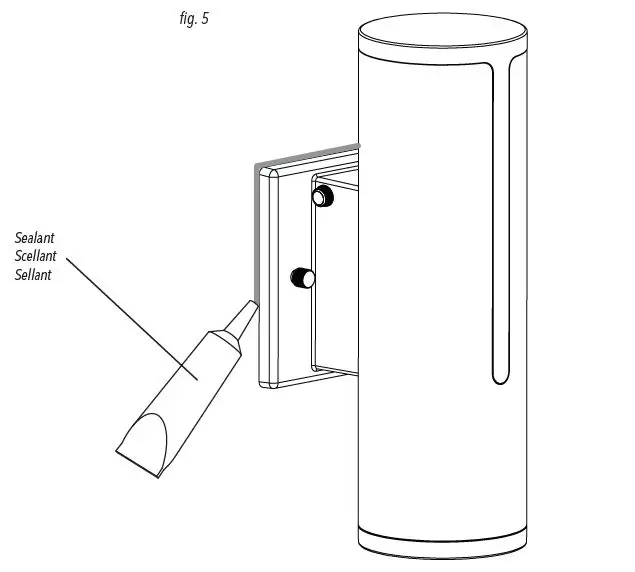 fig. 5

Sealant
Scellant
Sellant