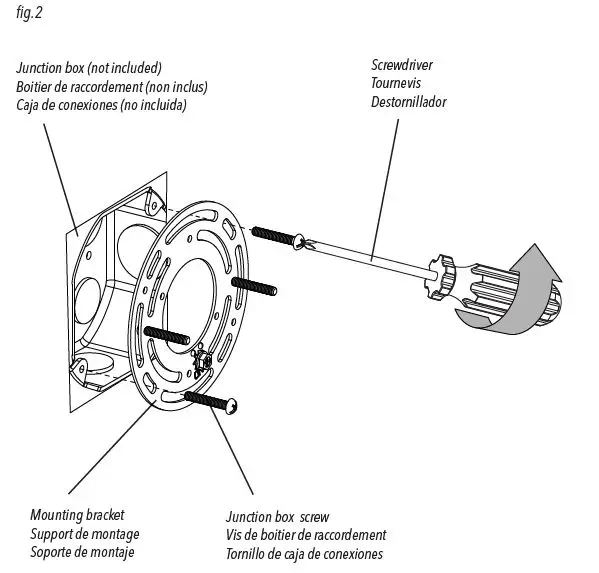 fig.2

Junction box (not included)
Boitier de raccordement (non inclus)
Caja de conexiones (no incluida)

Screwdriver
Tournevis
Destornillador

Mounting bracket
Support de montage
Soporte de montaje

Junction box screw
Vis de boitier de raccordement
Tornillo de caja de conexiones