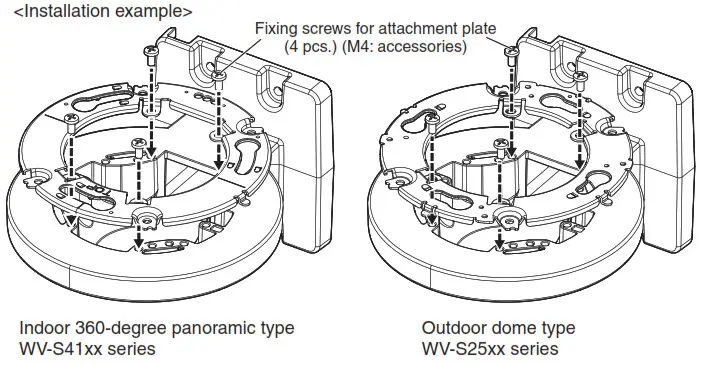 <Installation example>

Fixing screws for attachment plate (4 pcs.) (M4: accessories)

Indoor 360-degree panoramic type
WV-S41xx series

Outdoor dome type
WV-S25xx series