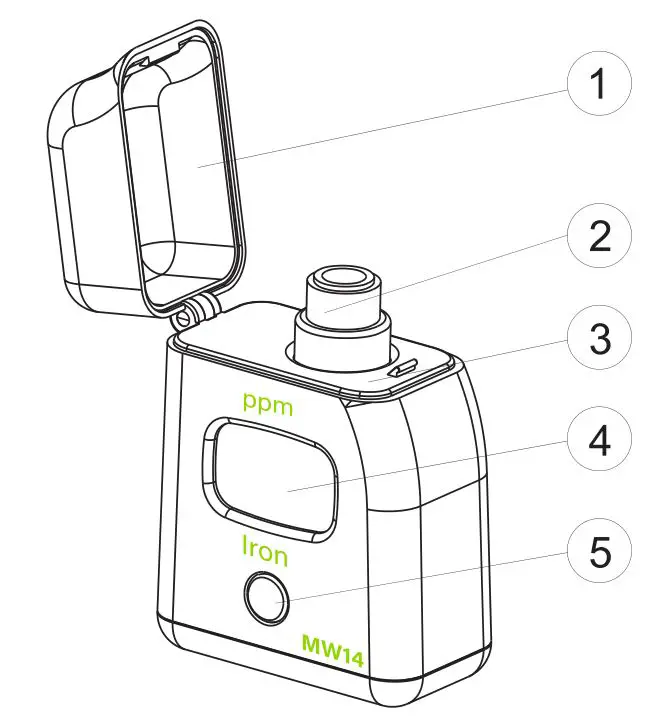 1
2
3
ppm
4
Iron
5
MW14