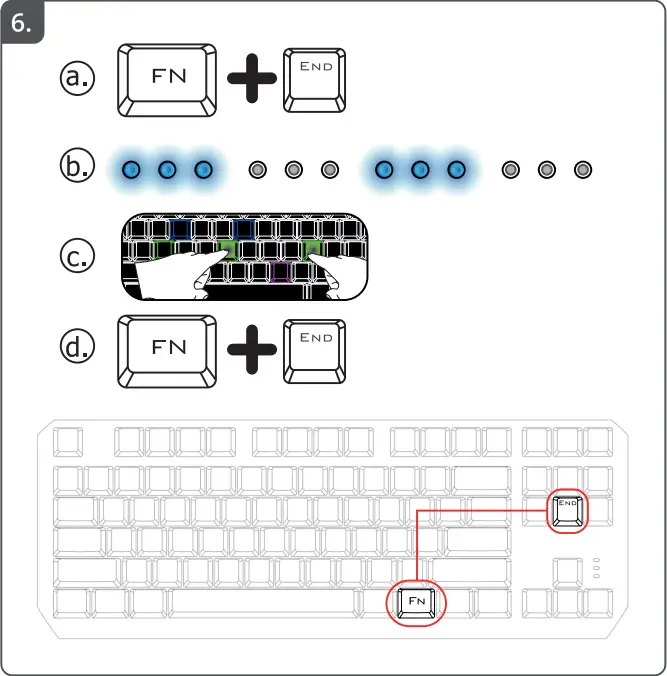 6.

a. FN + END

b.

c.

d. FN + END

END

FN