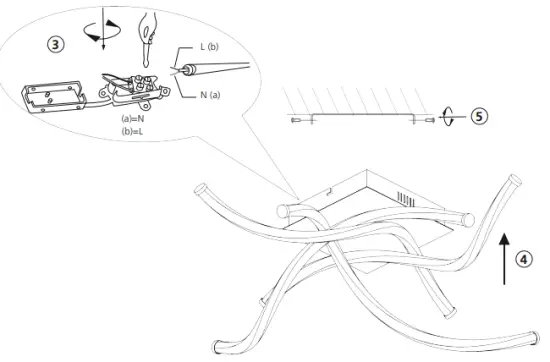 3

L (b)

N (a)

(a)=N
(b)=L

5

4