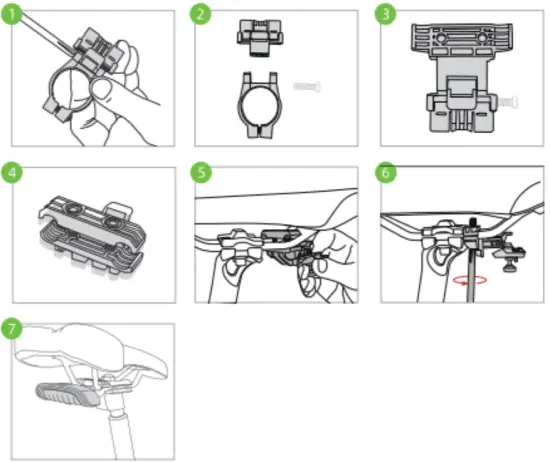 1
2
3
4
5
6
7